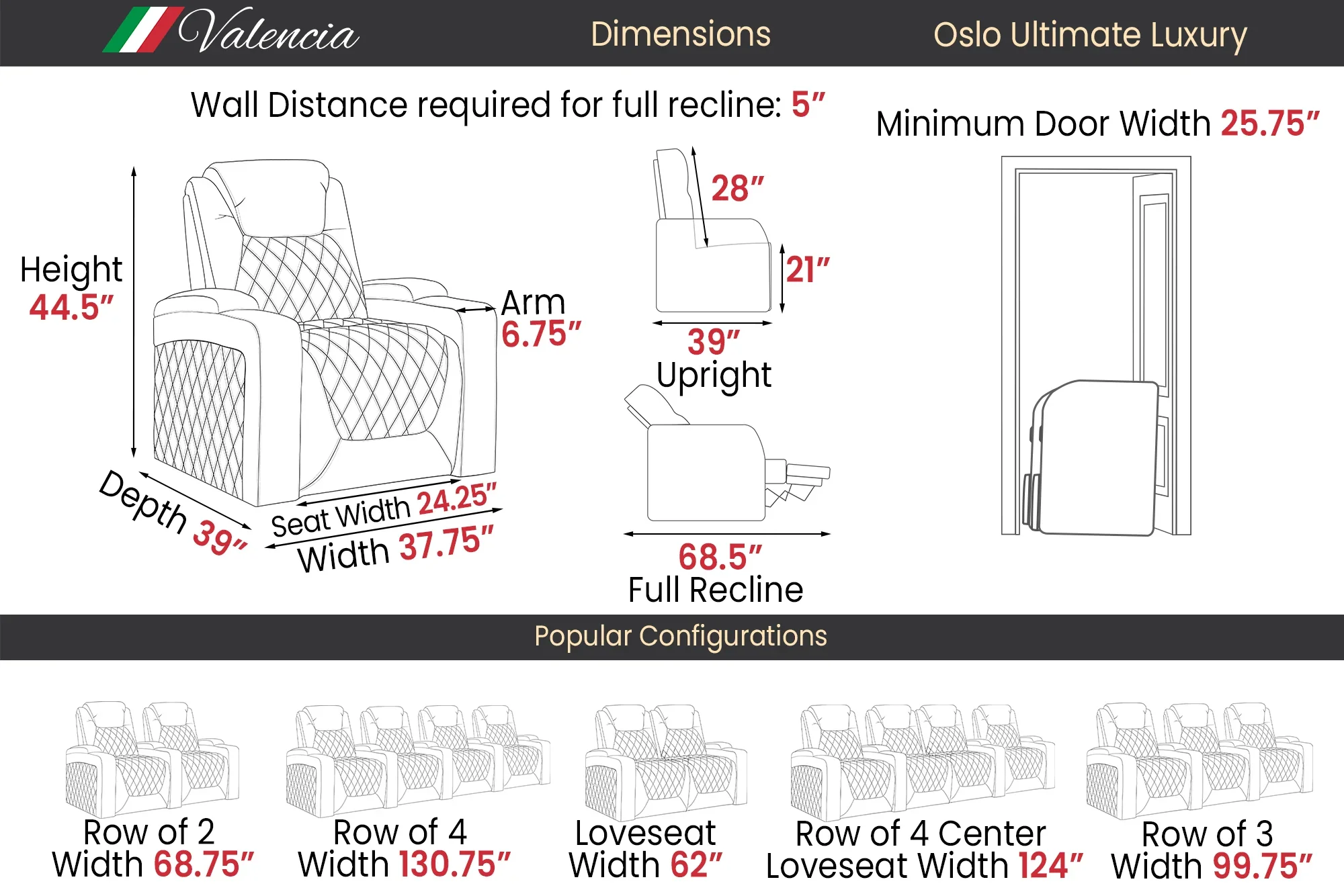 Valencia
Dimensions
Oslo Ultimate Luxury

Wall Distance required for full recline: 5″

Minimum Door Width 25.75″

Height
44.5″

Arm
6.75″

Depth 39″

Seat Width 24.25″
Width 37.75″

28″
21″
39″
Upright

68.5″
Full Recline

Popular Configurations

Row of 2
Width 68.75″

Row of 4
Width 130.75″

Loveseat
Width 62″

Row of 4 Center
Loveseat Width 124″

Row of 3
Width 99.75″